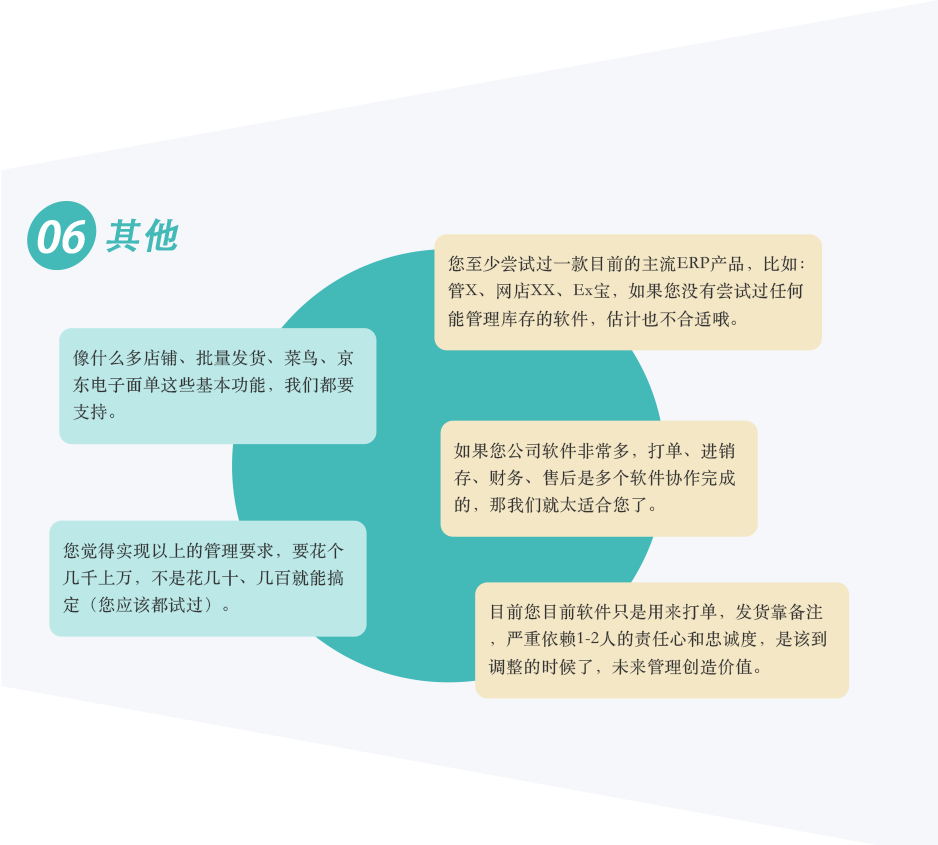 06 其他

像什么多店铺、批量发货、菜鸟、京东电子面单这些基本功能，我们都要支持。

您觉得实现以上的管理要求，要花个几千上万，不是花几十、几百就能搞定（您应该都试过）。

您至少尝试过一款目前的主流ERP产品，比如：管X、网店XX、Ex宝，如果您没有尝试过任何能管理库存的软件，估计也不合适哦。

如果您公司软件非常多，打单、进销存、财务、售后是多个软件协作完成的，那我们就太适合您了。

目前您目前软件只是用来打单，发货靠备注，严重依赖1-2人的责任心和忠诚度，是该到调整的时候了，未来管理创造价值。